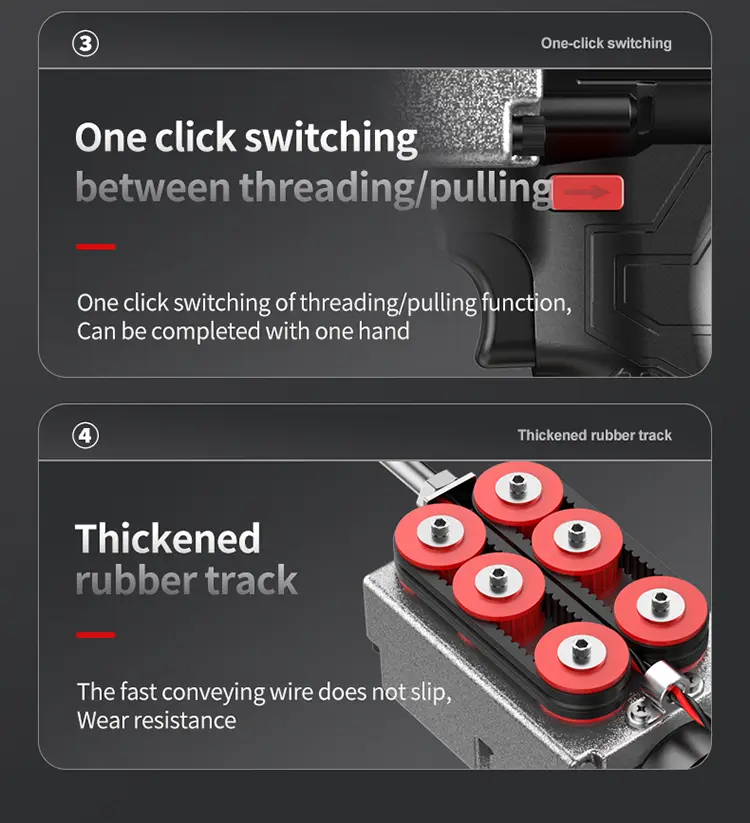 ③

One-click switching

One click switching
between threading/pulling

One click switching of threading/pulling function,
Can be completed with one hand

④

Thickened rubber track

Thickened
rubber track

The fast conveying wire does not slip,
Wear resistance