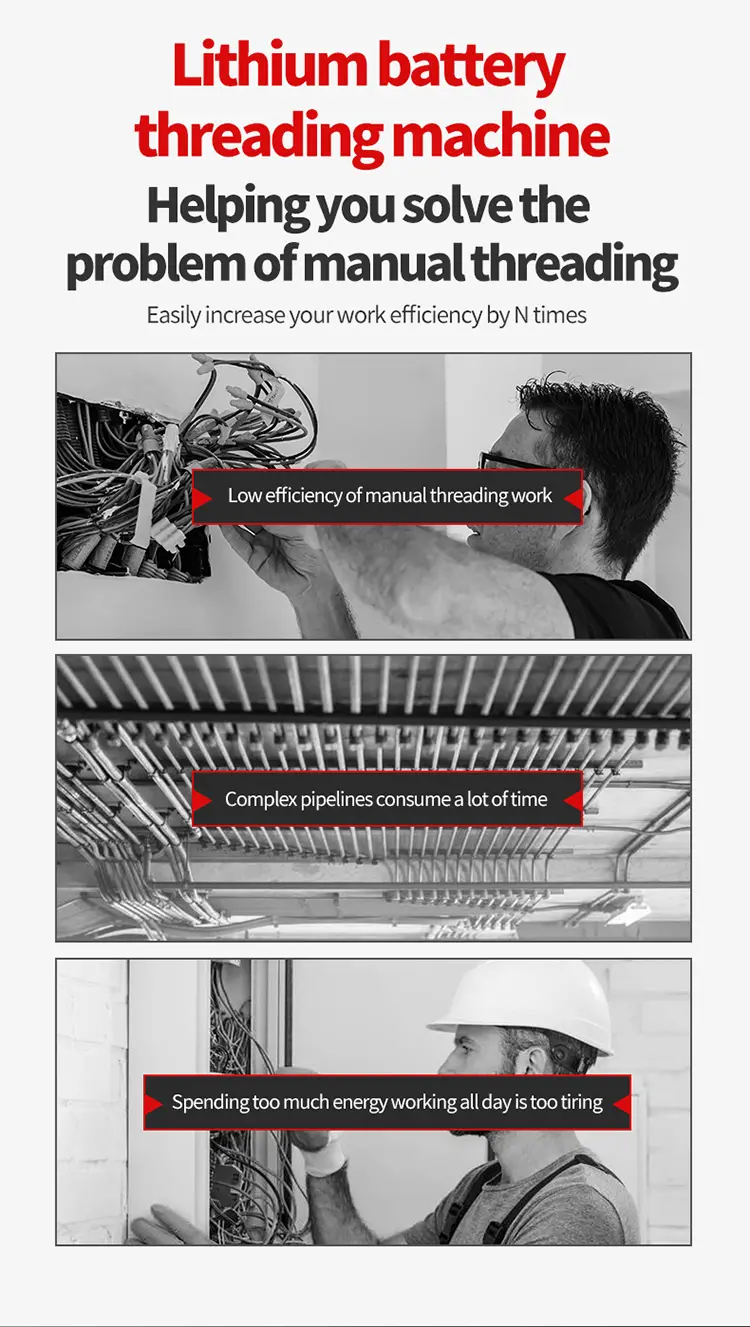 Lithium battery threading machine

Helping you solve the problem of manual threading

Easily increase your work efficiency by N times

Low efficiency of manual threading work

Complex pipelines consume a lot of time

Spending too much energy working all day is too tiring